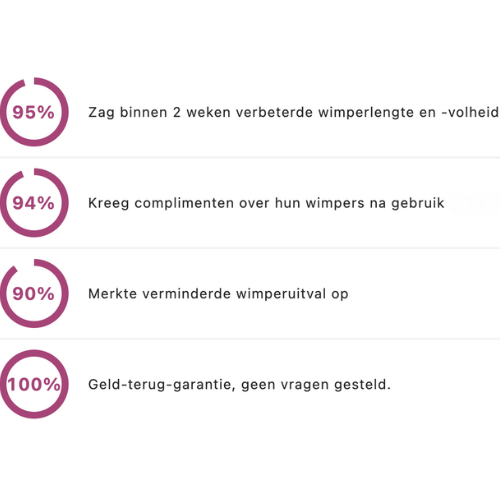 95%

Zag binnen 2 weken verbeterde wimperlengte en -volheid

94%

Kreeg complimenten over hun wimpers na gebruik

90%

Merkte verminderde wimperuitval op

100%

Geld-terug-garantie, geen vragen gesteld.